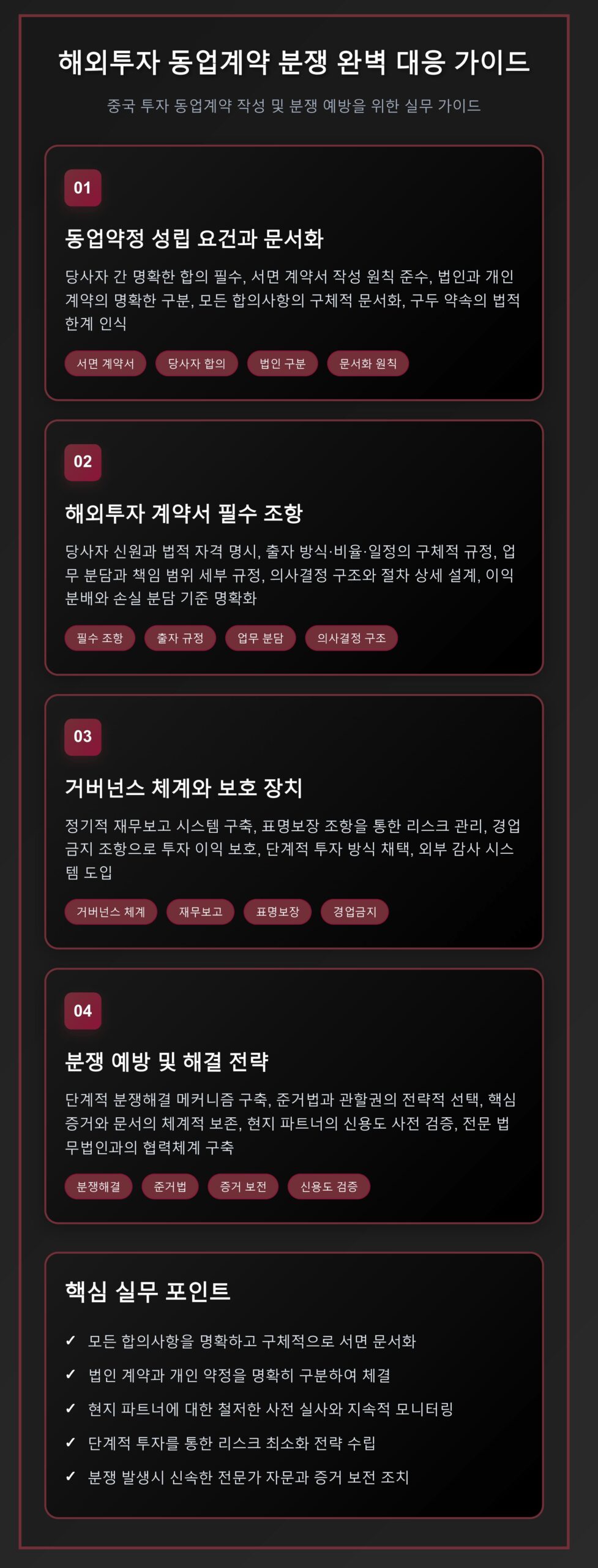 해외투자 동업계약 분쟁 완벽 대응 가이드

중국 투자 동업계약 작성 및 분쟁 예방을 위한 실무 가이드

01

동업약정 성립 요건과 문서화

당사자 간 명확한 합의 필수, 서면 계약서 작성 원칙 준수, 법인과 개인 계약의 명확한 구분, 모든 합의사항의 구체적 문서화, 구두 약속의 법적 한계 인식

서면 계약서 당사자 합의 법인 구분 문서화 원칙

02

해외투자 계약서 필수 조항

당사자 신원과 법적 자격 명시, 출자 방식·비율·일정의 구체적 규정, 업무 분담과 책임 범위 세부 규정, 의사결정 구조와 절차 상세 설계, 이익 분배와 손실 분담 기준 명확화

필수 조항 출자 규정 업무 분담 의사결정 구조

03

거버넌스 체계와 보호 장치

정기적 재무보고 시스템 구축, 표명보장 조항을 통한 리스크 관리, 경업금지 조항으로 투자 이익 보호, 단계적 투자 방식 채택, 외부 감사 시스템 도입

거버넌스 체계 재무보고 표명보장 경업금지

04

분쟁 예방 및 해결 전략

단계적 분쟁해결 메커니즘 구축, 준거법과 관할권의 전략적 선택, 핵심 증거와 문서의 체계적 보존, 현지 파트너의 신용도 사전 검증, 전문 법무법인과의 협력체계 구축

분쟁해결 준거법 증거 보전 신용도 검증

핵심 실무 포인트

✓ 모든 합의사항을 명확하고 구체적으로 서면 문서화
✓ 법인 계약과 개인 약정을 명확히 구분하여 체결
✓ 현지 파트너에 대한 철저한 사전 실사와 지속적 모니터링
✓ 단계적 투자를 통한 리스크 최소화 전략 수립
✓ 분쟁 발생시 신속한 전문가 자문과 증거 보전 조치